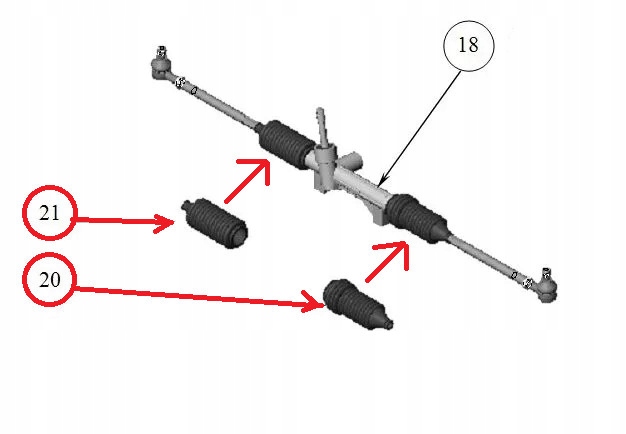 18

21

20