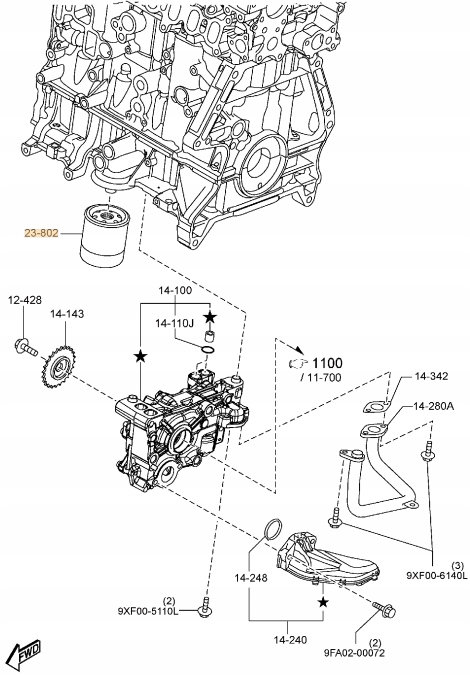 23-802

12-428

14-143

14-100

14-110J

1100

/ 11-700

14-342

14-280A

(3)
9XF00-6140L

14-248

(2)
9XF00-5110L

14-240

(2)
9FA02-00072

FWD