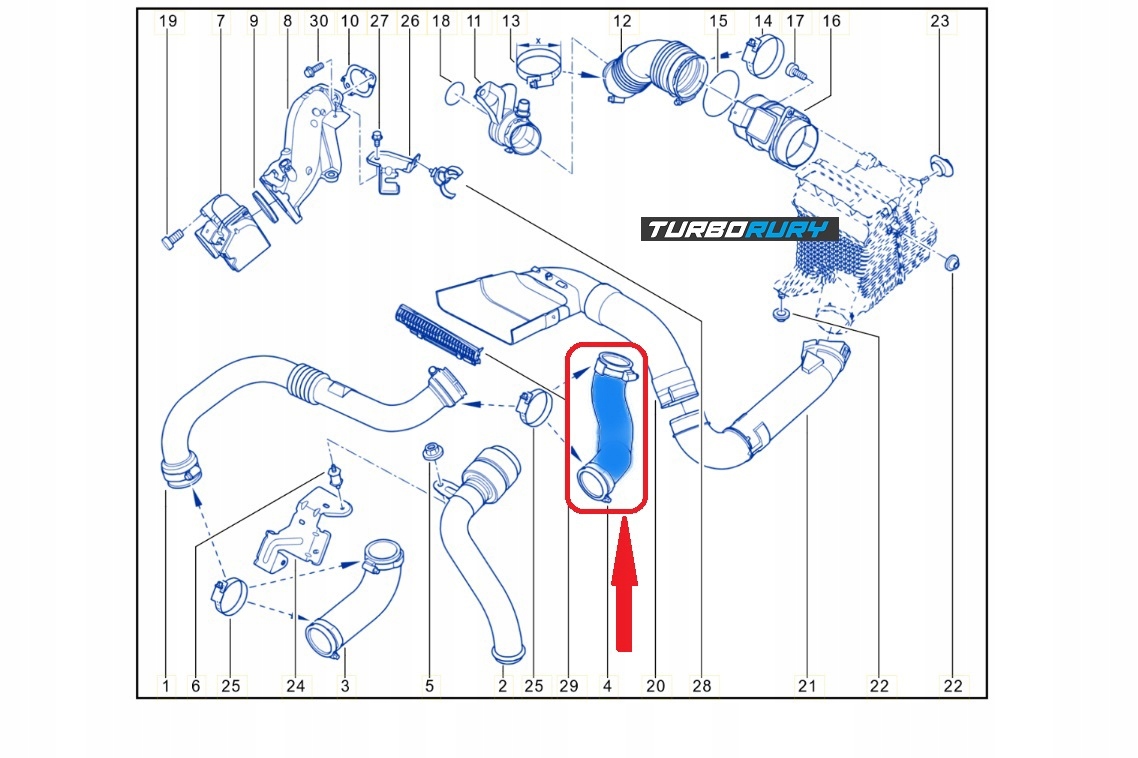 19 7 9 8 30 10 27 26 18 11 13 12 15 14 17 16 23

x

TURBORURY

1 6 25 24 3 5 2 25 29 4 20 28 21 22 22