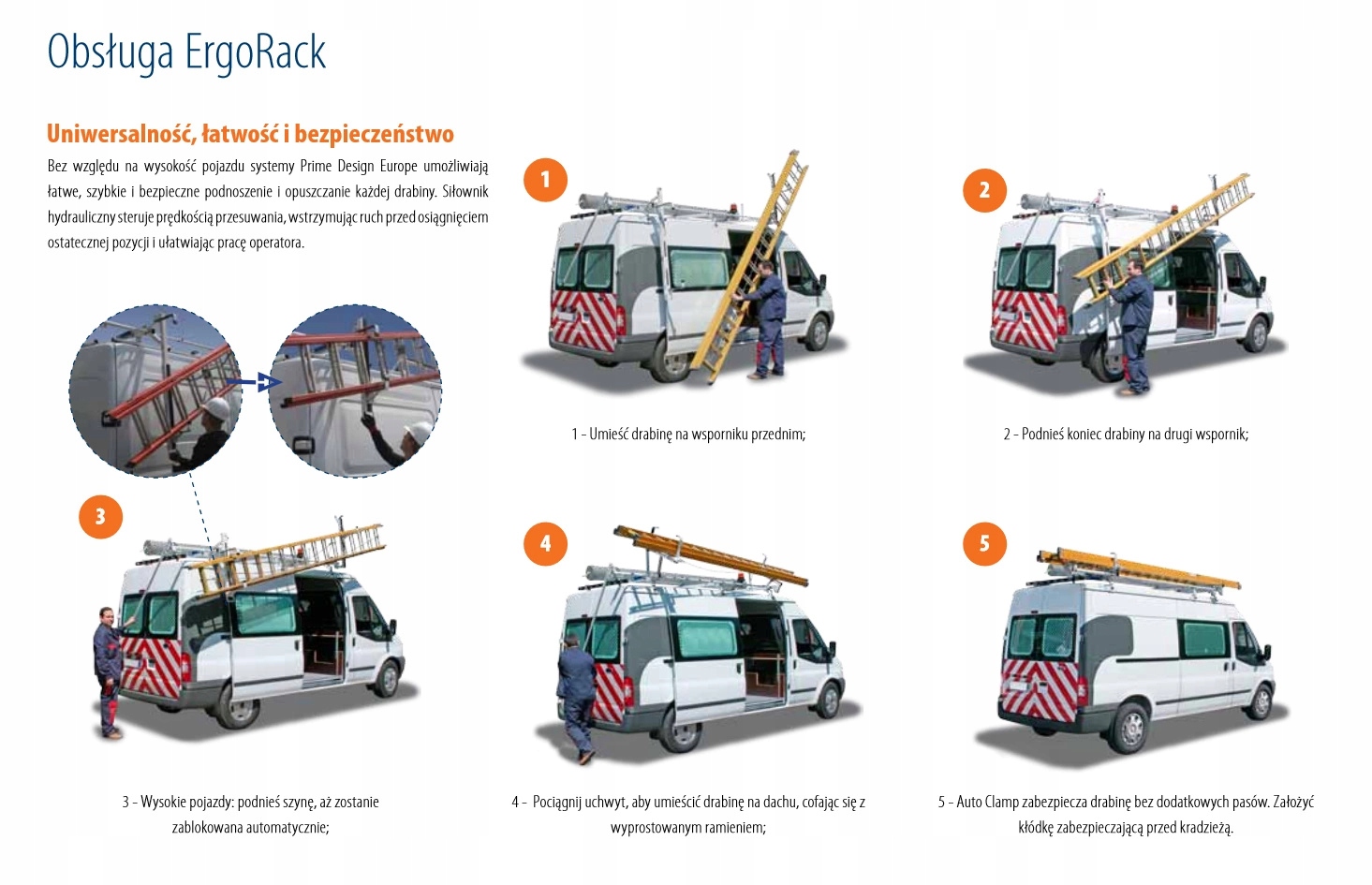 Obsługa ErgoRack

Uniwersalność, łatwość i bezpieczeństwo

Bez względu na wysokość pojazdu systemy Prime Design Europe umożliwiają łatwe, szybkie i bezpieczne podnoszenie i opuszczanie każdej drabiny. Siłownik hydrauliczny steruje prędkością przesuwania, wstrzymując ruch przed osiągnięciem ostatecznej pozycji i ułatwiając pracę operatora.

1

1 - Umieść drabinę na wsporniku przednim;

2

2 - Podnieś koniec drabiny na drugi wspornik;

3

3 - Wysokie pojazdy: podnieś szynę, aż zostanie zablokowana automatycznie;

4

4 - Pociągnij uchwyt, aby umieścić drabinę na dachu, cofając się z wyprostowanym ramieniem;

5

5 - Auto Clamp zabezpiecza drabinę bez dodatkowych pasów. Założyć kłódkę zabezpieczającą przed kradzieżą.