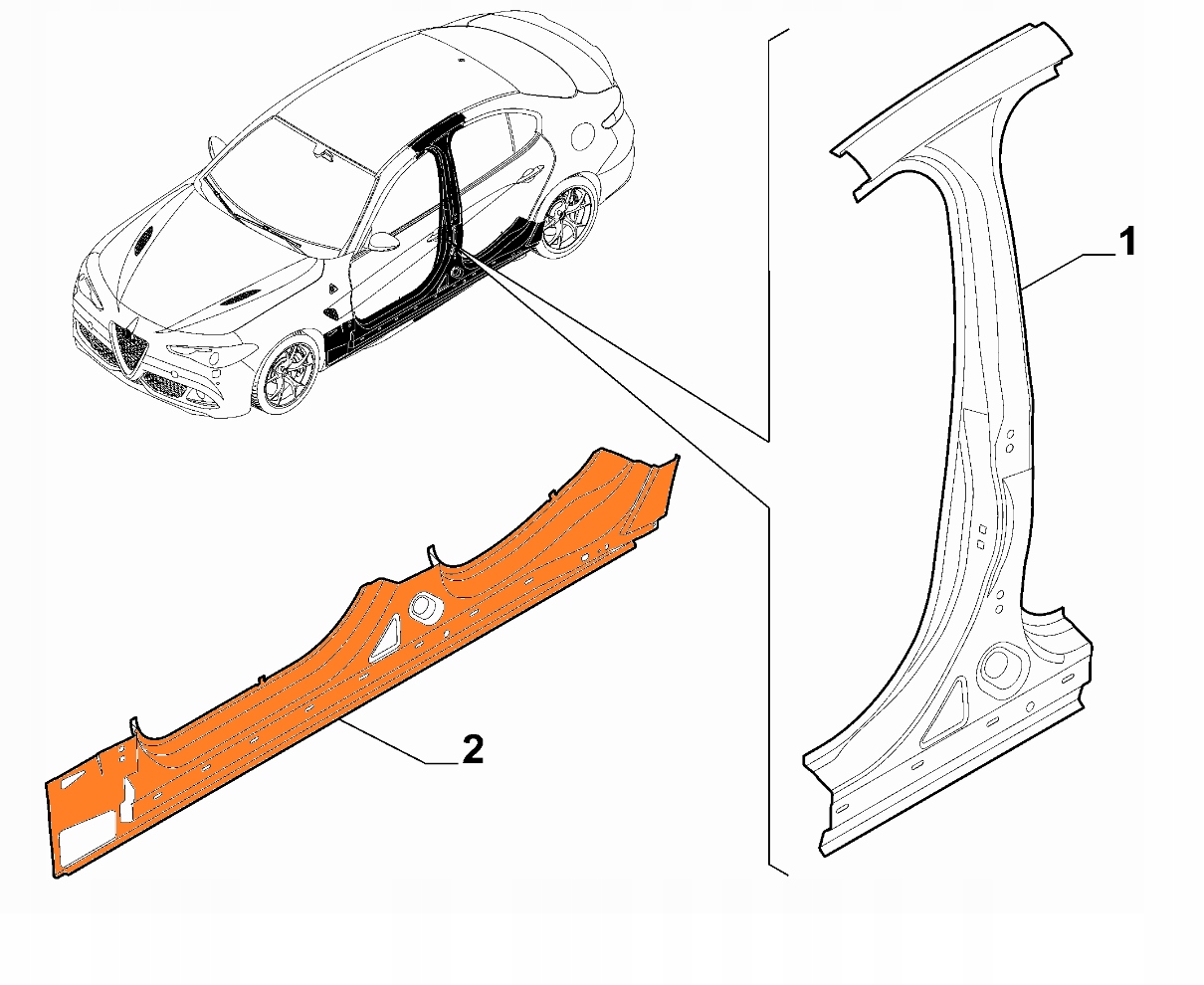 1

2