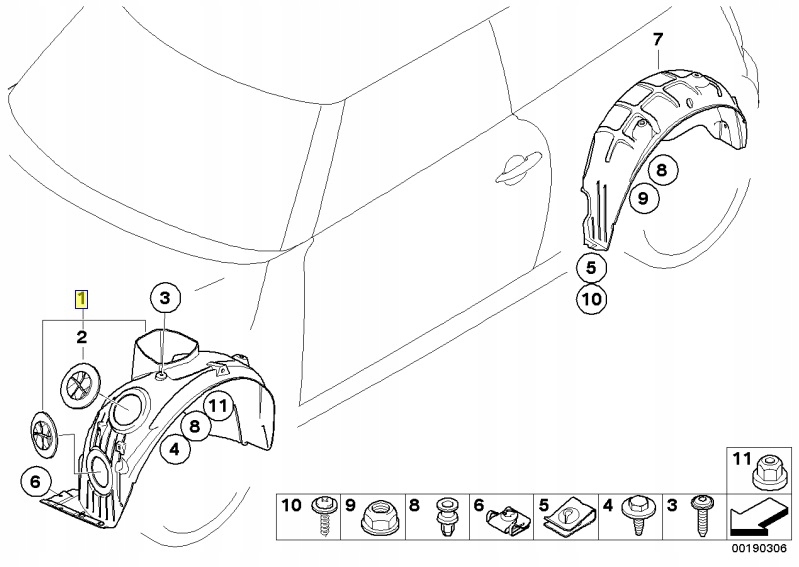 7
8
9
5
10
1
2
3
11
8
4
6
11
10
9
8
6
5
4
3
00190306