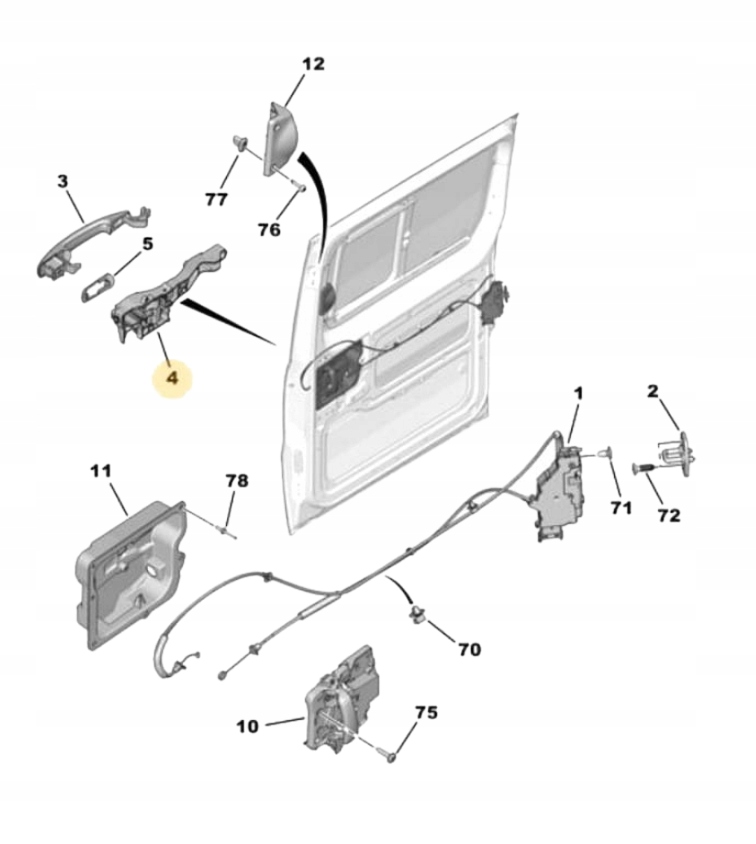 12
3
77
76
5
4
1
2
11
78
71
72
70
10
75