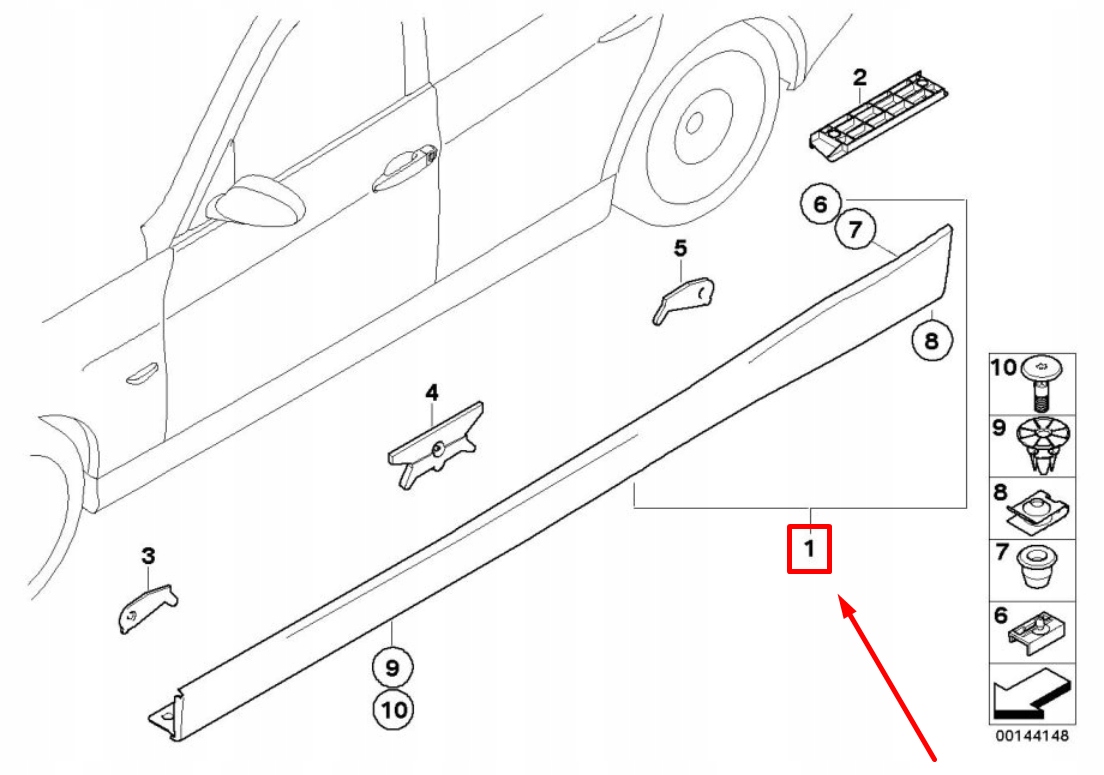 2
6
7
5
8
4
3
1
9
10
10
9
8
7
6
00144148