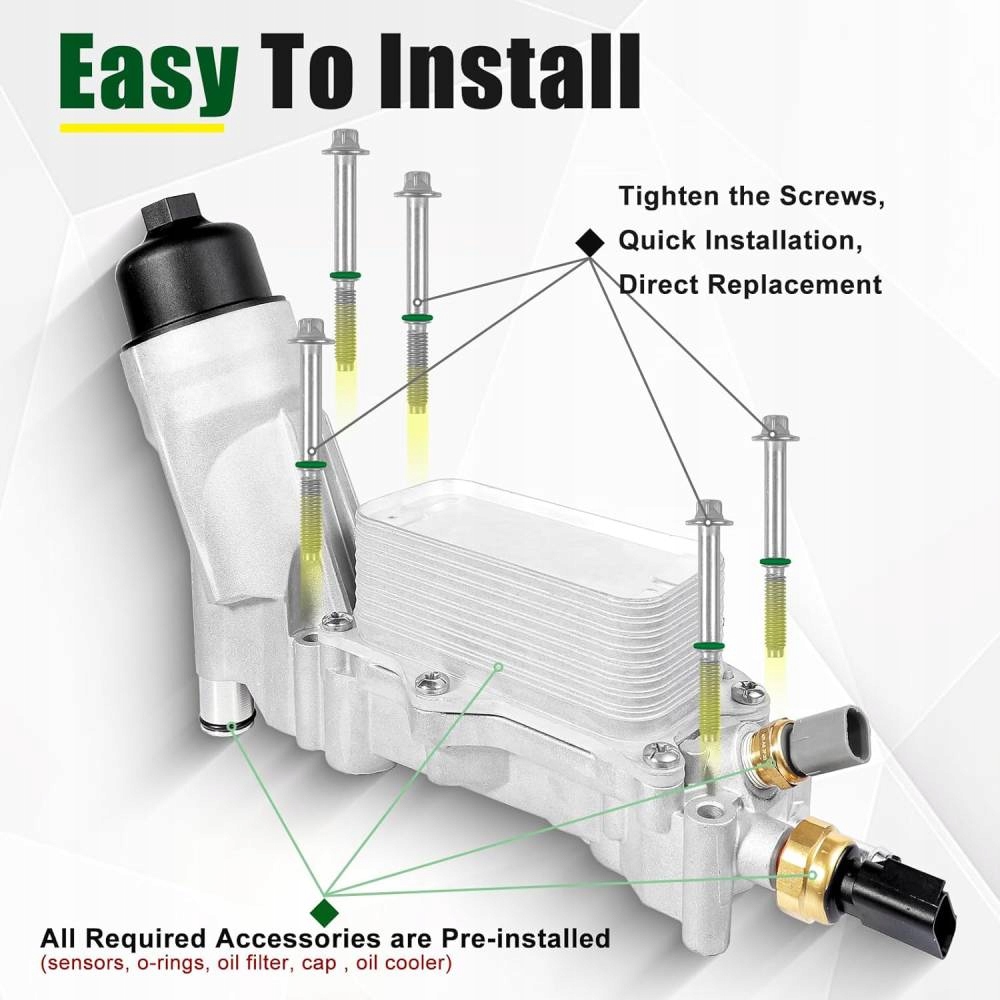 Easy To Install

Tighten the Screws,
Quick Installation,
Direct Replacement

All Required Accessories are Pre-installed
(sensors, o-rings, oil filter, cap , oil cooler)