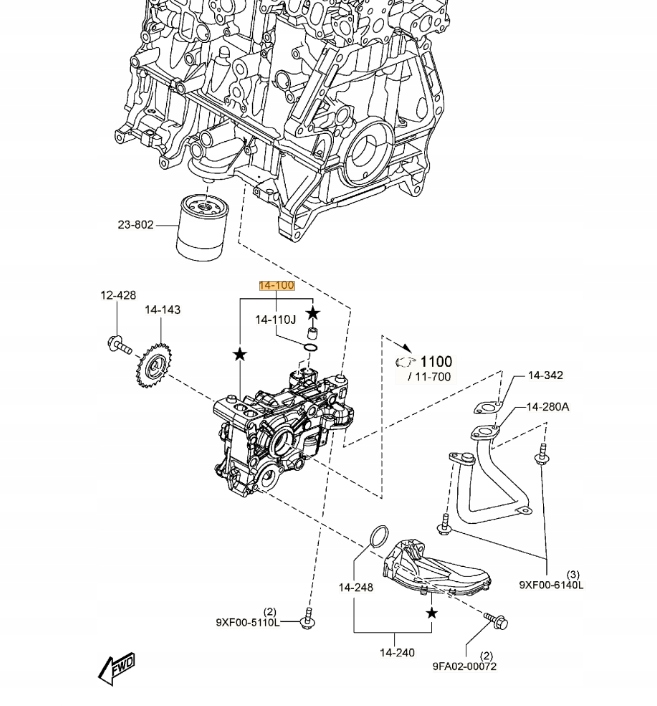 23-802

12-428

14-143

14-100

14-110J

★

★

1100

/ 11-700

14-342

14-280A

(3)
9XF00-6140L

14-248

★

(2)
9XF00-5110L

14-240

(2)
9FA02-00072

FWD