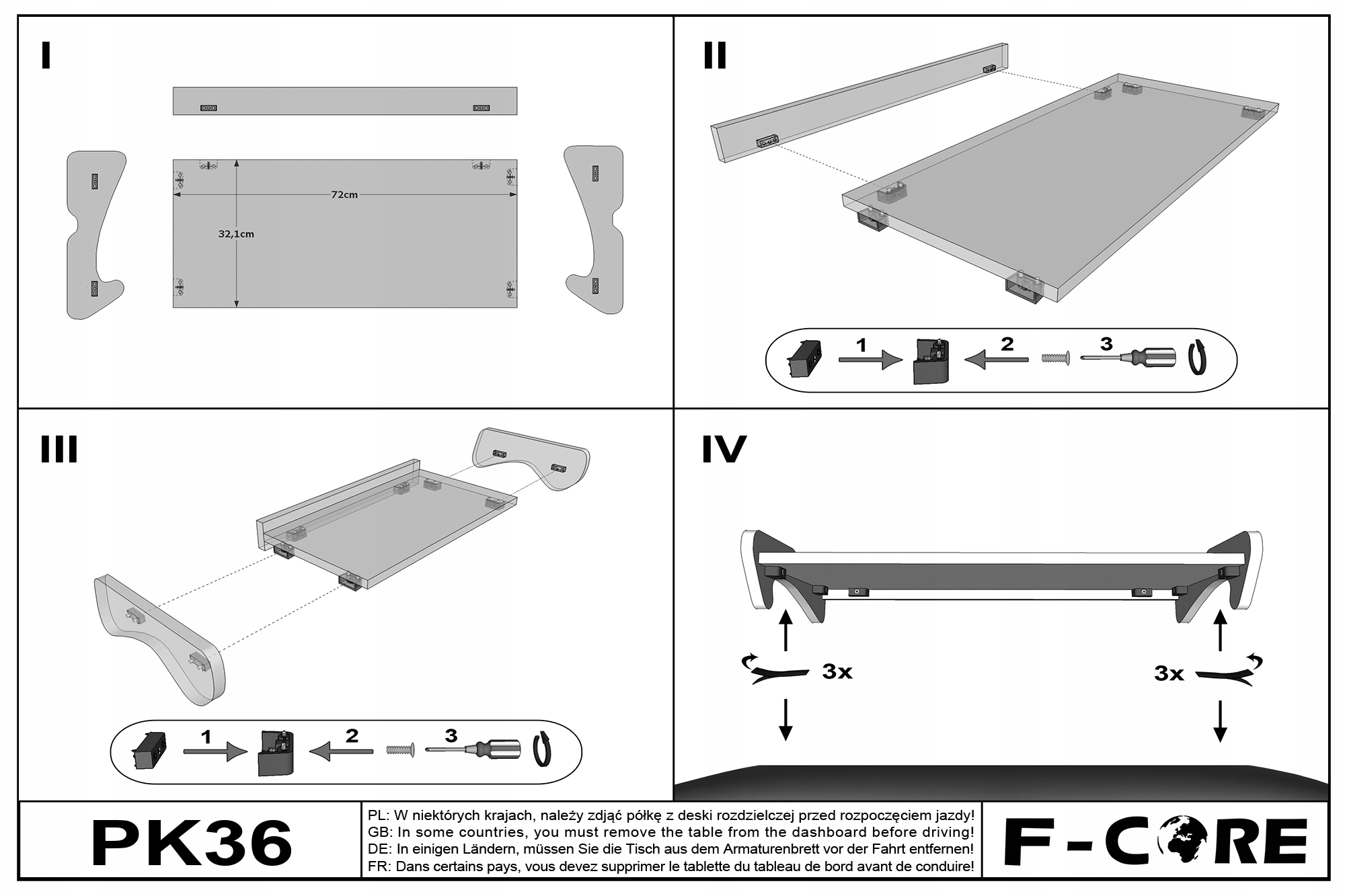 I

72cm

32,1cm

II

1

2

3

III

1

2

3

IV

3x

3x

PK36

PL: W niektórych krajach, należy zdjąć półkę z deski rozdzielczej przed rozpoczęciem jazdy!
GB: In some countries, you must remove the table from the dashboard before driving!
DE: In einigen Ländern, müssen Sie die Tisch aus dem Armaturenbrett vor der Fahrt entfernen!
FR: Dans certains pays, vous devez supprimer le tablette du tableau de bord avant de conduire!

F-CORE