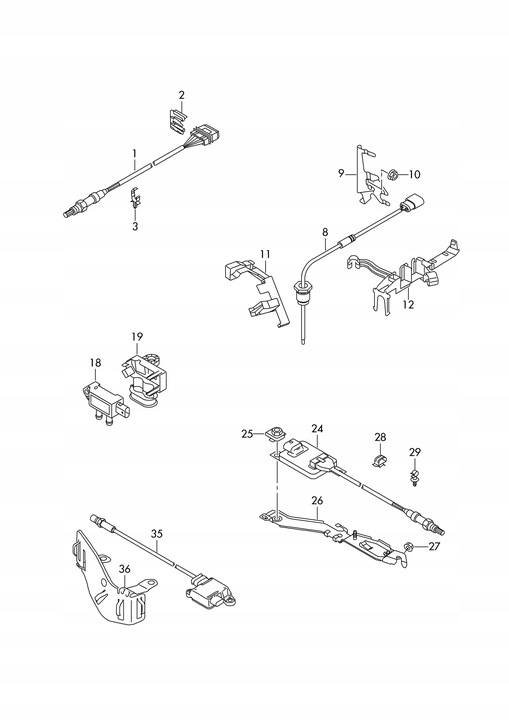 2
1
3
9
10
8
11
12
19
18
25
24
28
29
26
27
35
36