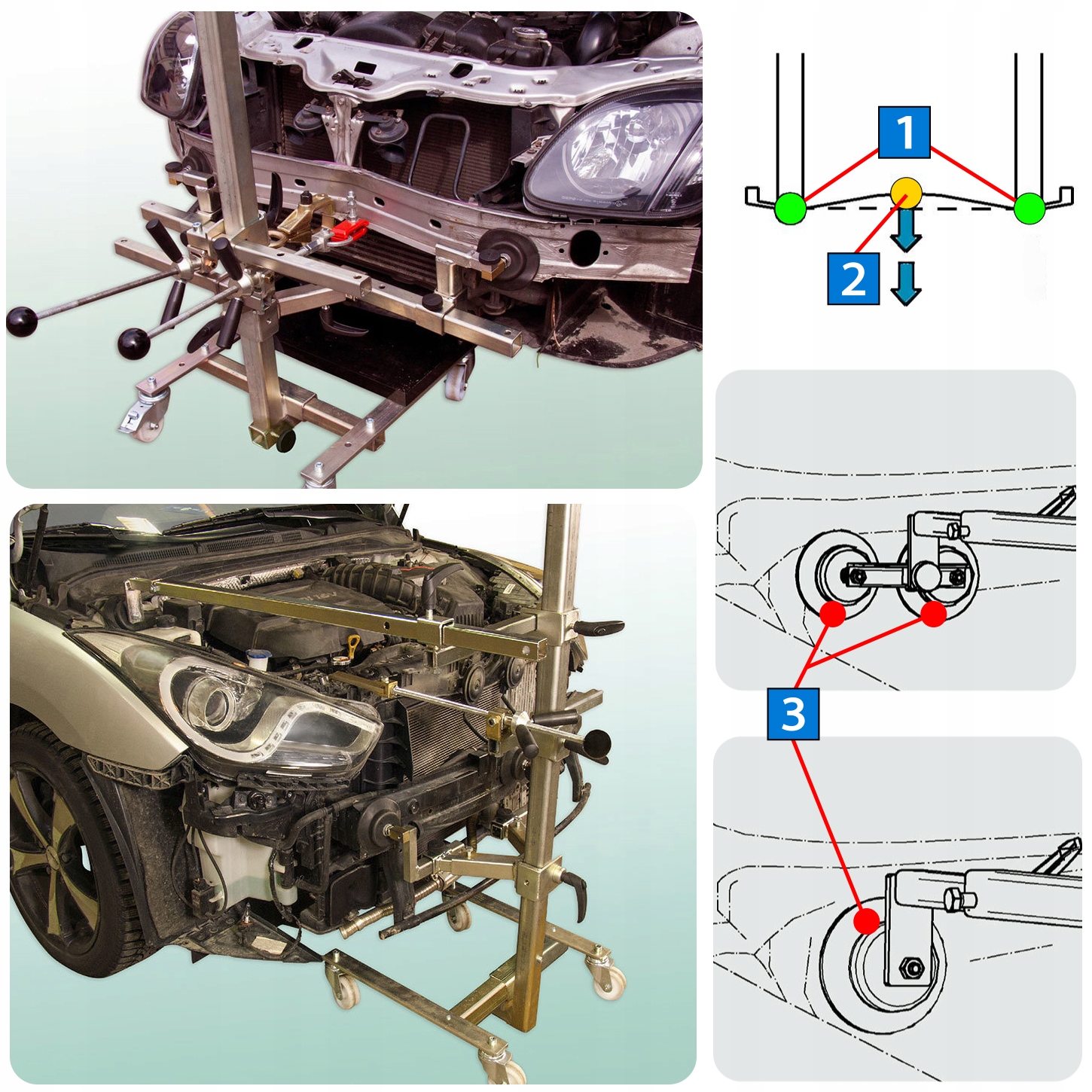 1
2
3