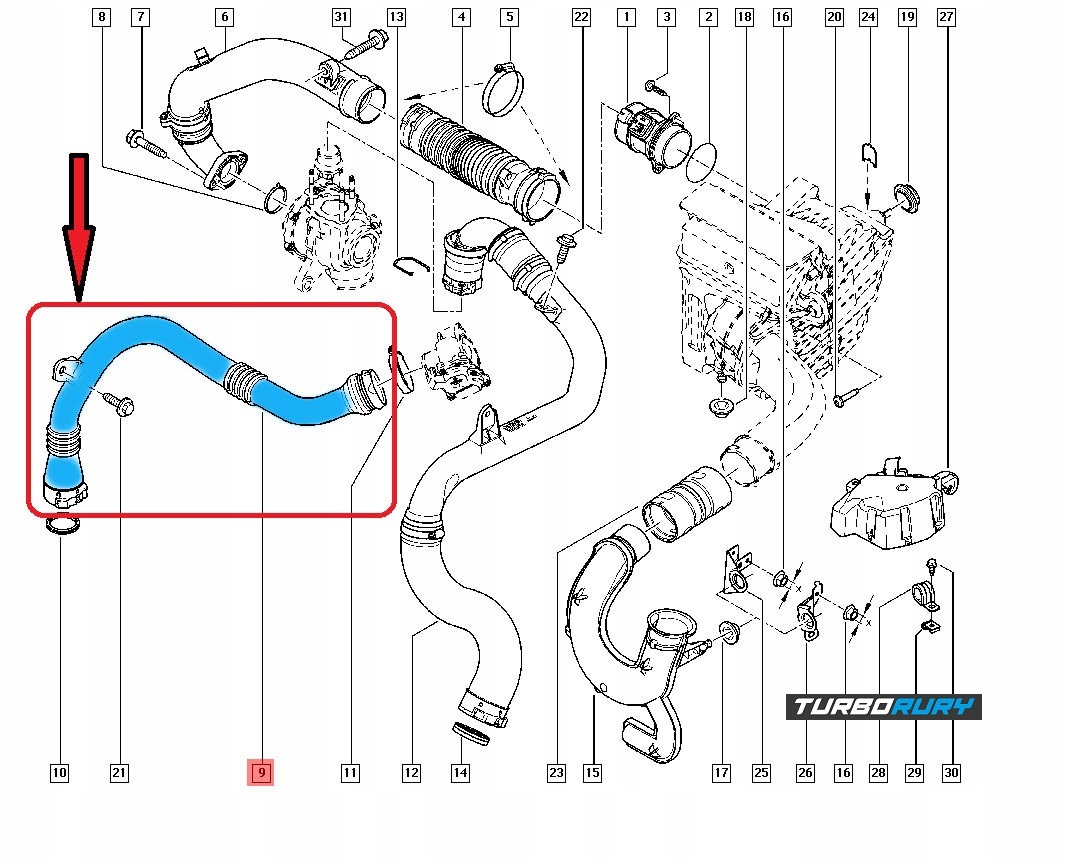 8 7 6 31 13 4 5 22 1 3 2 18 16 20 24 19 27

TURBORURY

10 21 9 11 12 14 23 15 17 25 26 16 28 29 30