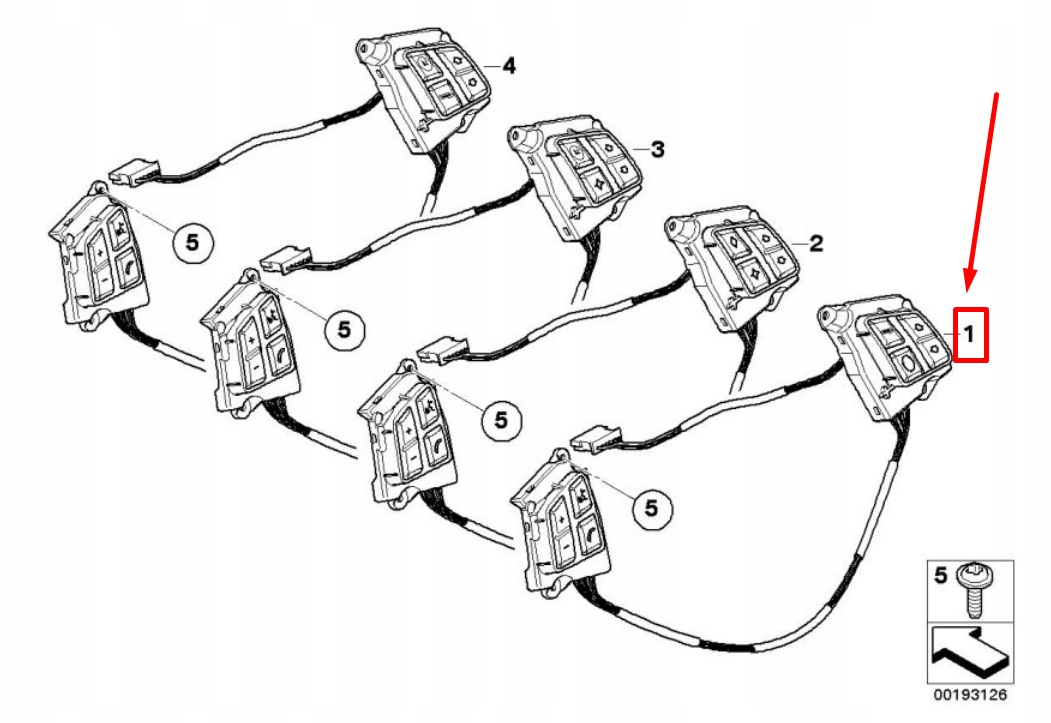 4
3
5
2
5
1
5
5
5
00193126