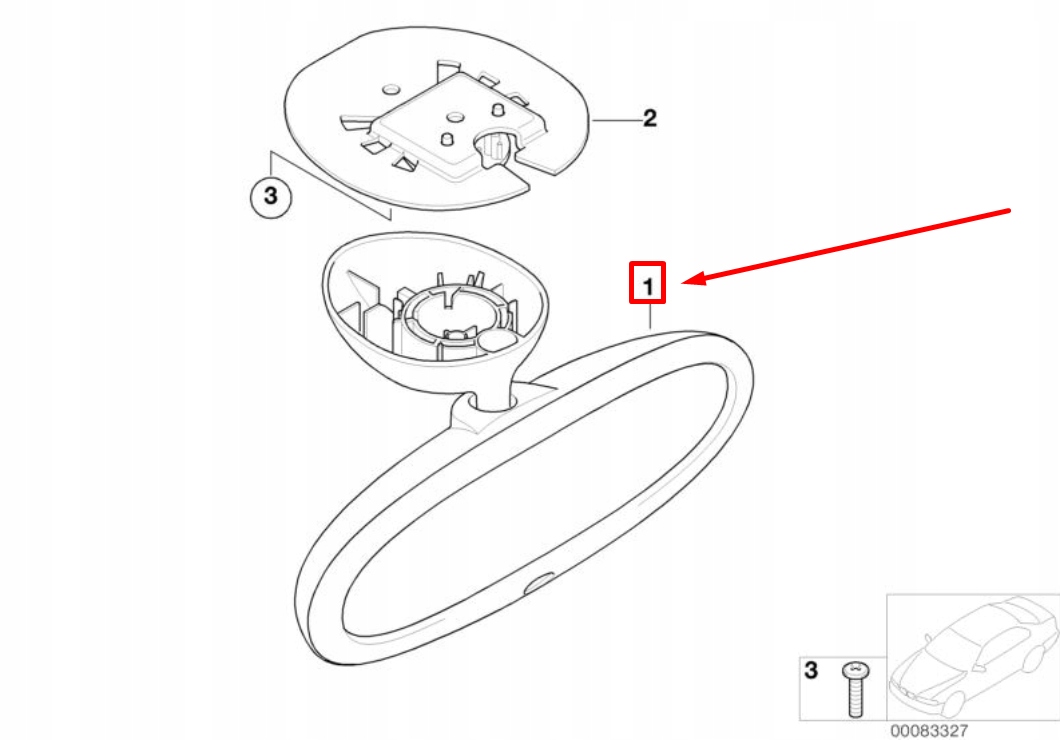 2

3

1

3

00083327