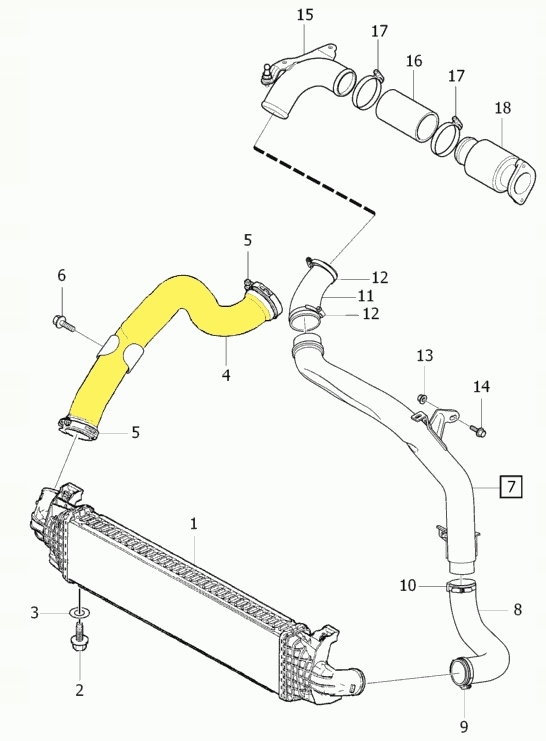 15
17
16
17
18
5
6
12
11
12
4
13
14
5
7
1
10
8
3
2
9