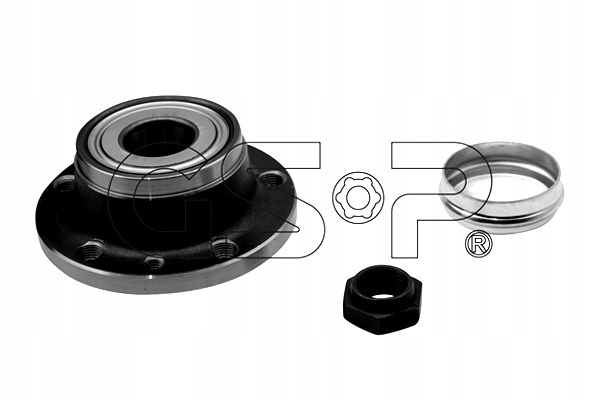 GSP®