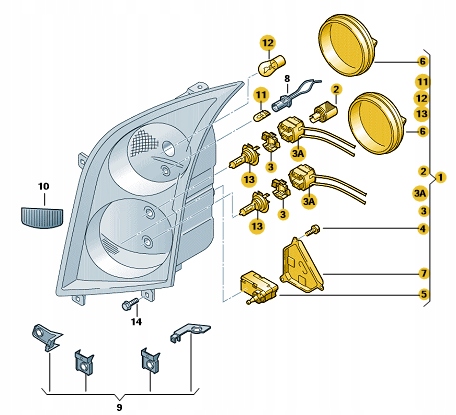 12
8
11
2
3A
3
13
3A
3
13
10
14
9
6
11
12
13
6
2
1
3A
3
4
7
5