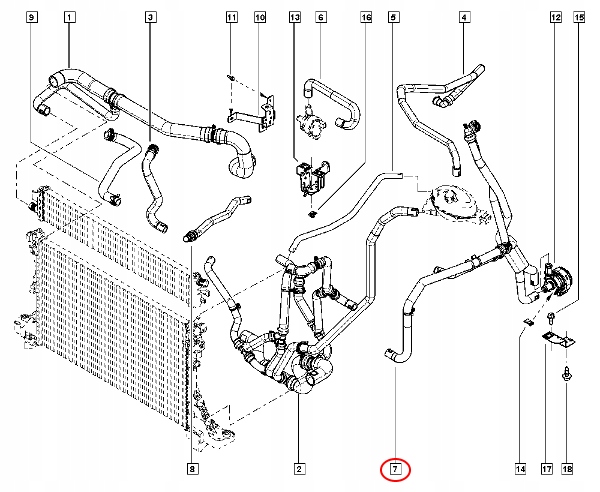 9
1
3
11
10
13
6
16
5
4
12
15
8
2
7
14
17
18