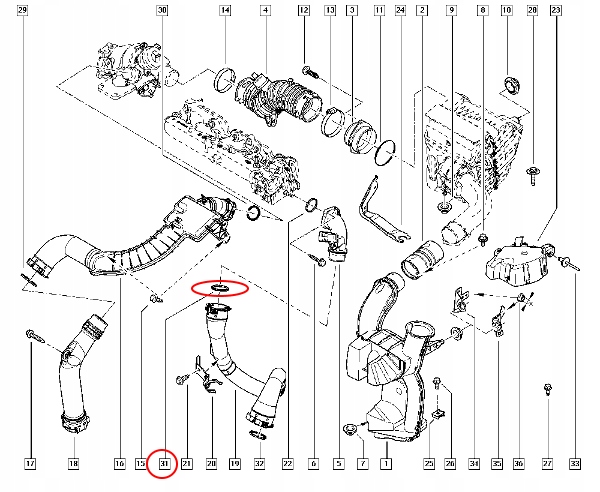 29 30 14 4 12 13 3 11 24 2 9 8 10 28 23

17 18 16 15 31 21 20 19 32 22 6 5 7 1 25 26 34 35 36 27 33