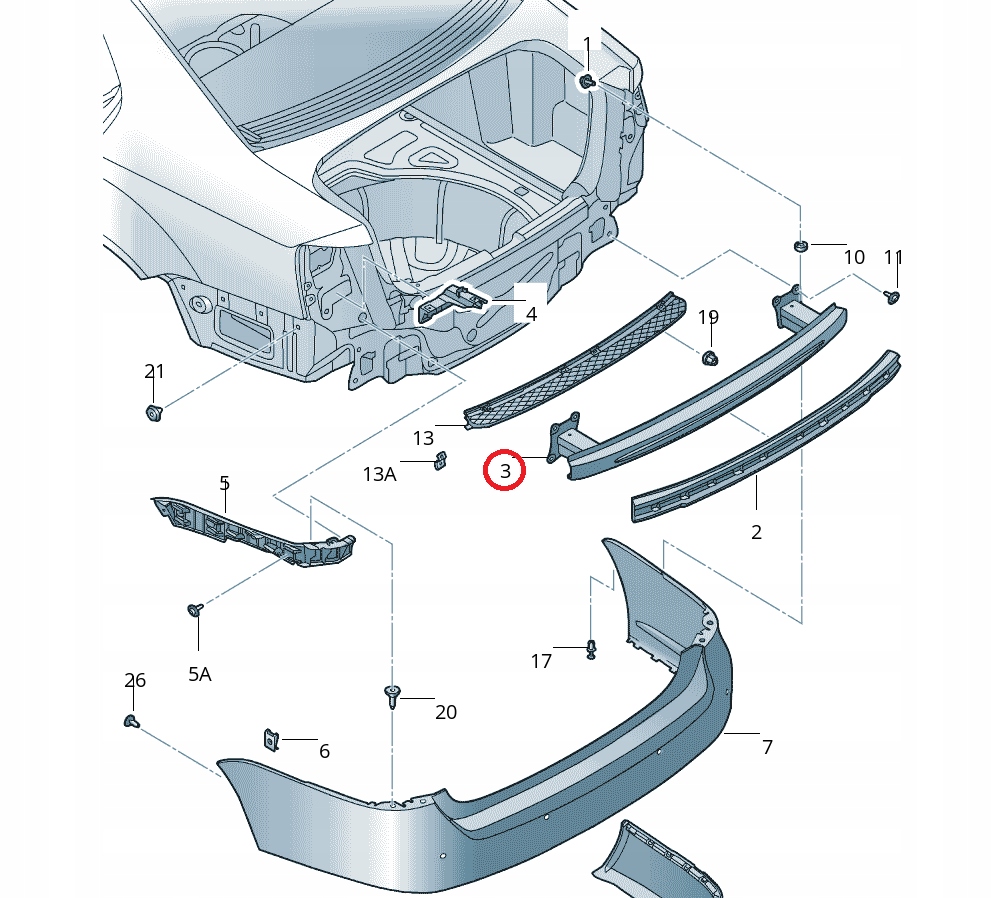 1
10
11
4
19
21
13
13A
3
5
2
5A
17
26
20
6
7