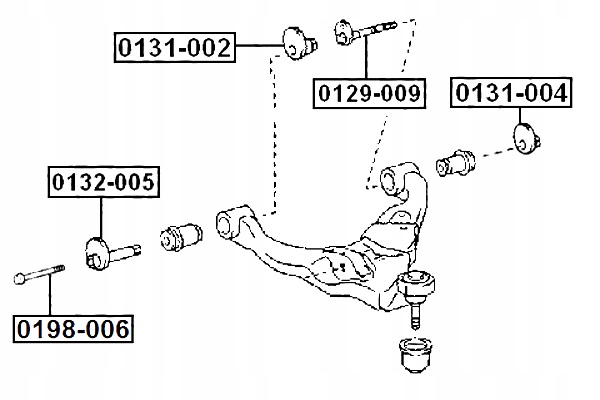 0131-002
0129-009
0131-004
0132-005
0198-006