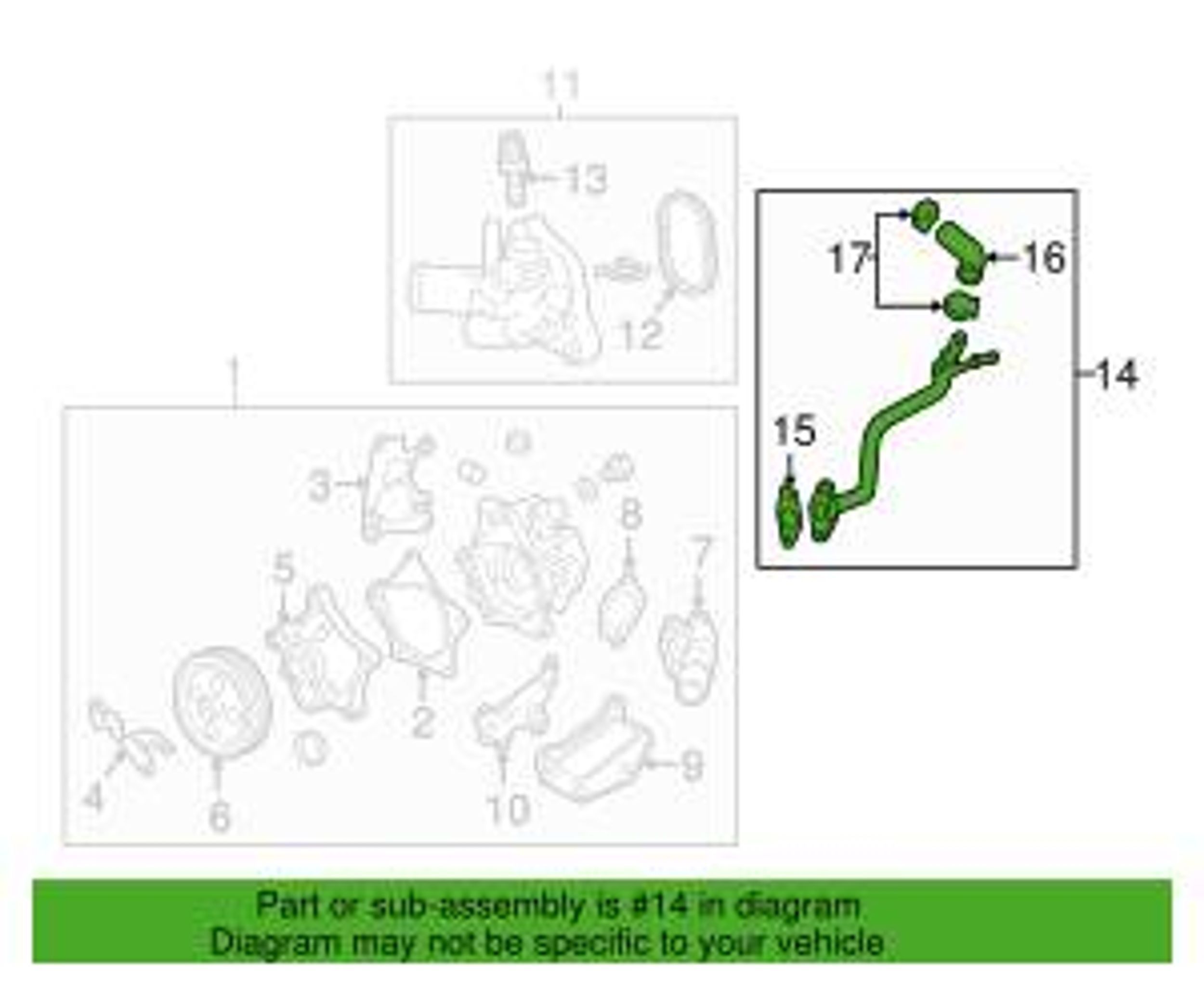 11
13
12
17
16
14
15
1
3
8
7
5
2
4
6
10
9

Part or sub-assembly is #14 in diagram
Diagram may not be specific to your vehicle