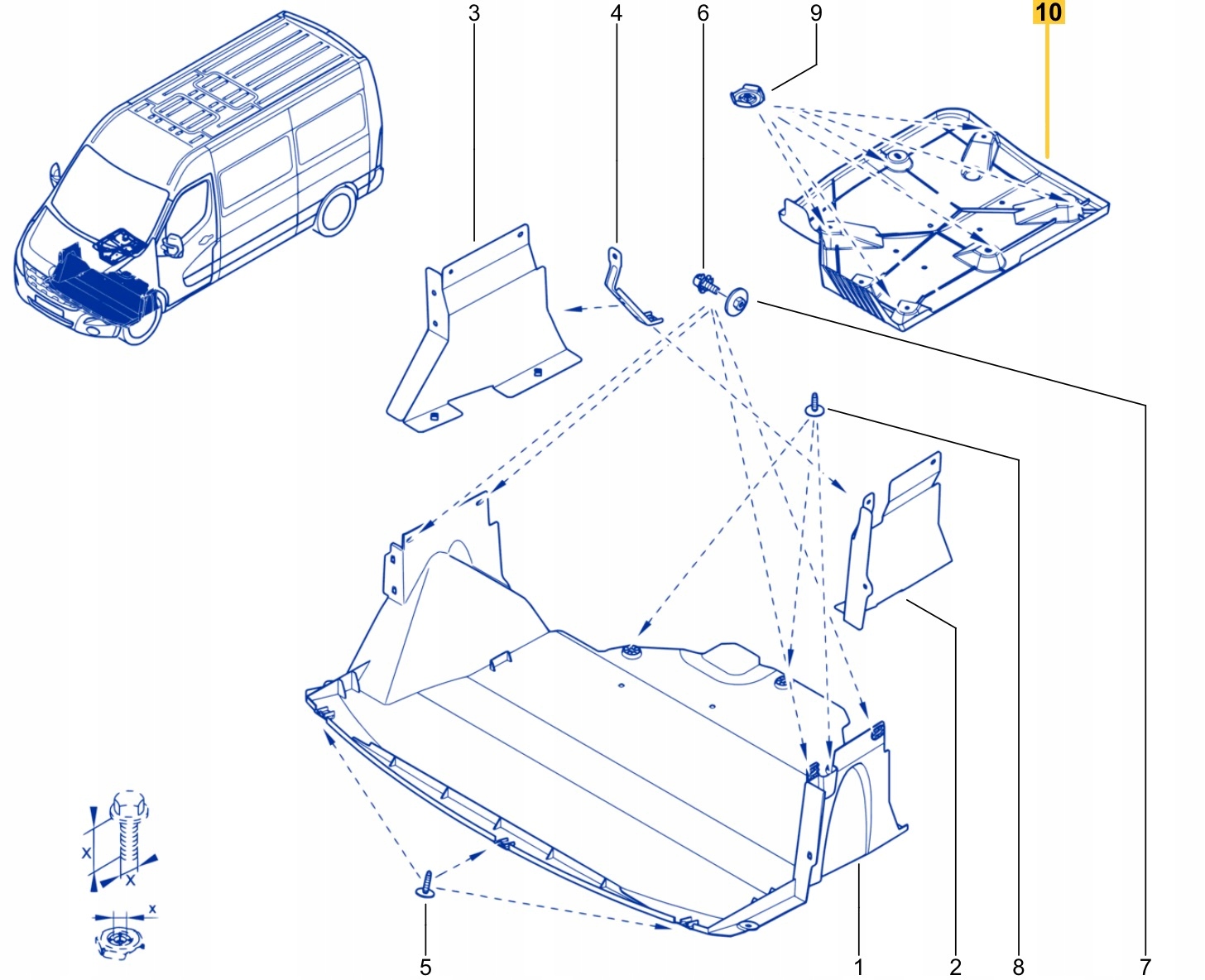 3
4
6
9
10
X
X
x
5
1
2
8
7