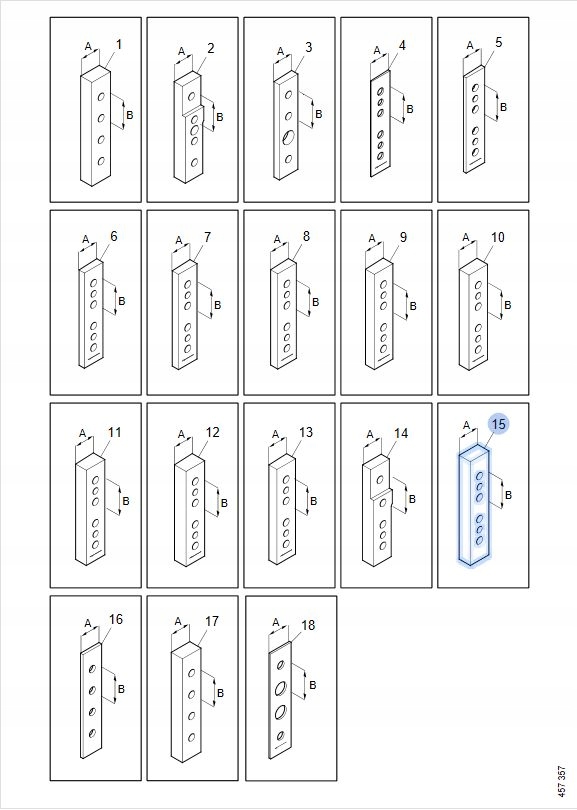 A 1 B
A 2 B
A 3 B
A 4 B
A 5 B
A 6 B
A 7 B
A 8 B
A 9 B
A 10 B
A 11 B
A 12 B
A 13 B
A 14 B
A 15 B
A 16 B
A 17 B
A 18 B
457 357