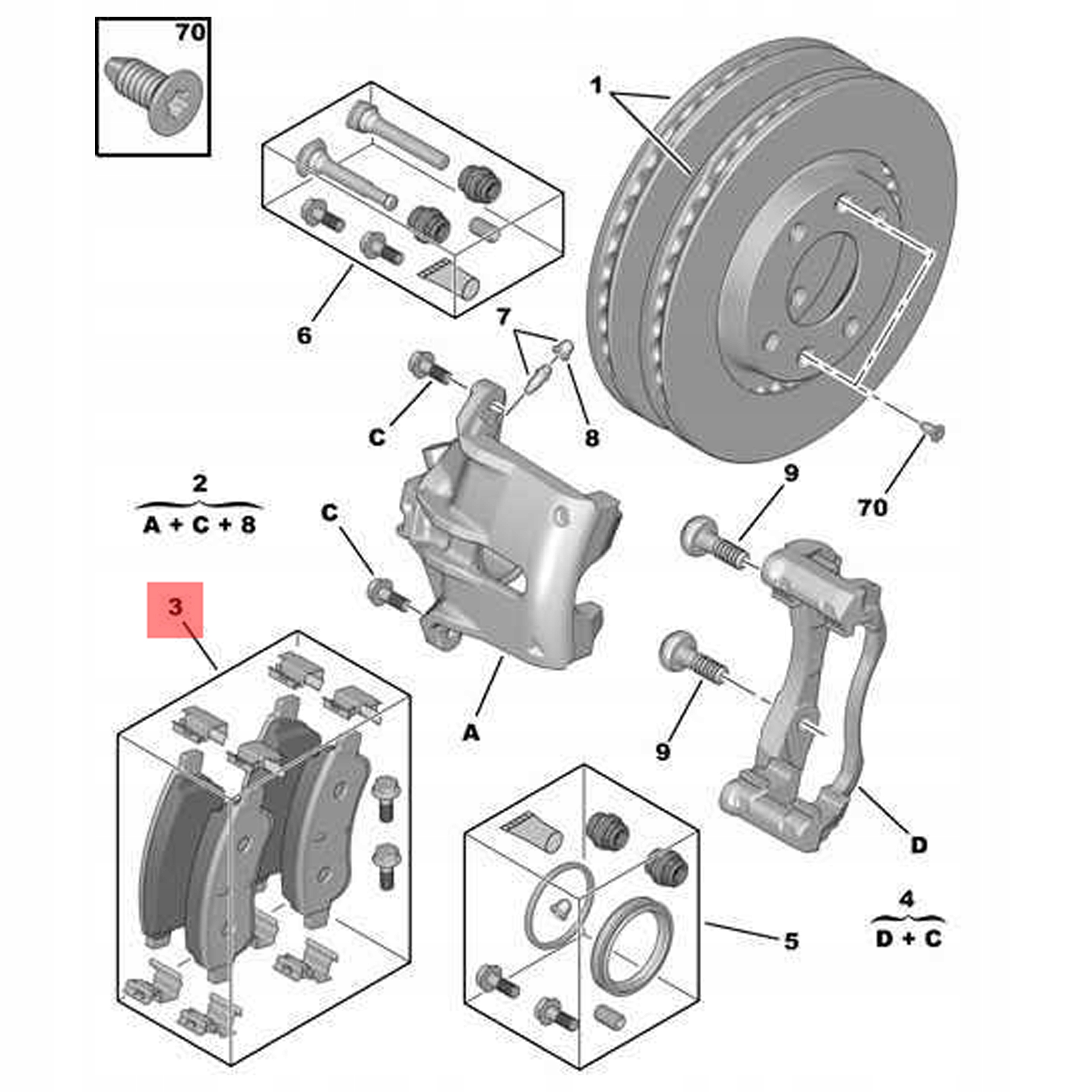 70

1

6

7

C

8

2
A + C + 8

C

9

70

3

A

9

D

4
D + C

5