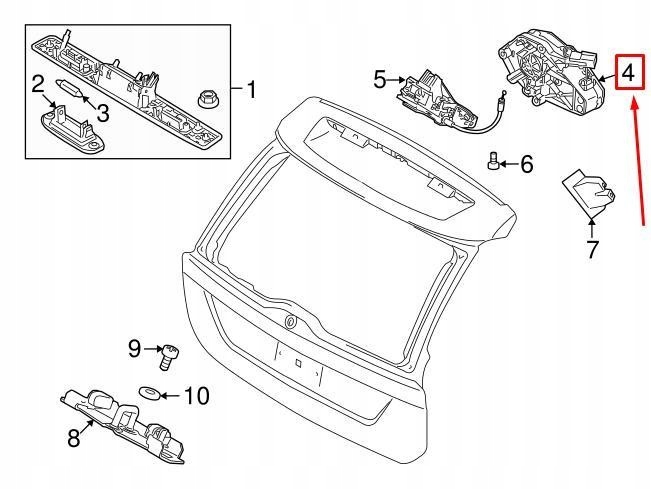 2
3
1
5
4
6
7
9
10
8