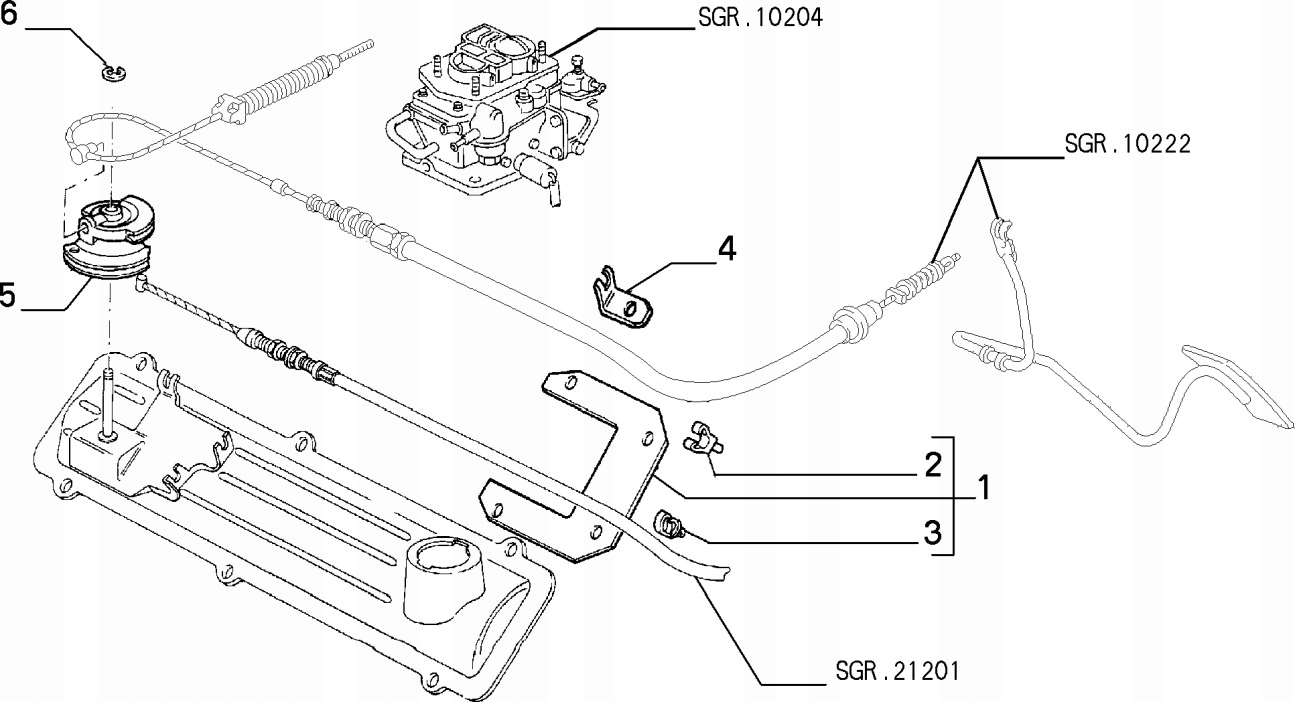 6
SGR.10204
SGR.10222
4
5
2
1
3
SGR.21201