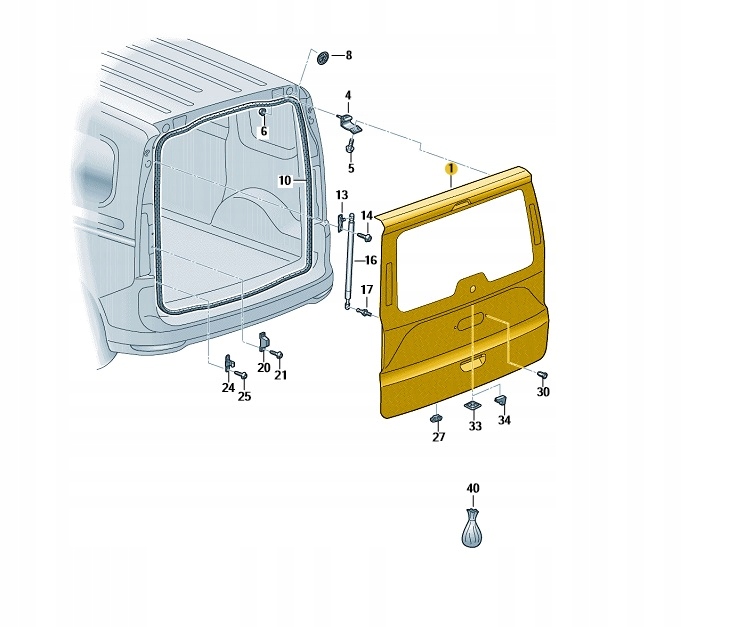 8
4
6
5
1
10
13
14
16
17
20
21
24
25
30
27
33
34
40