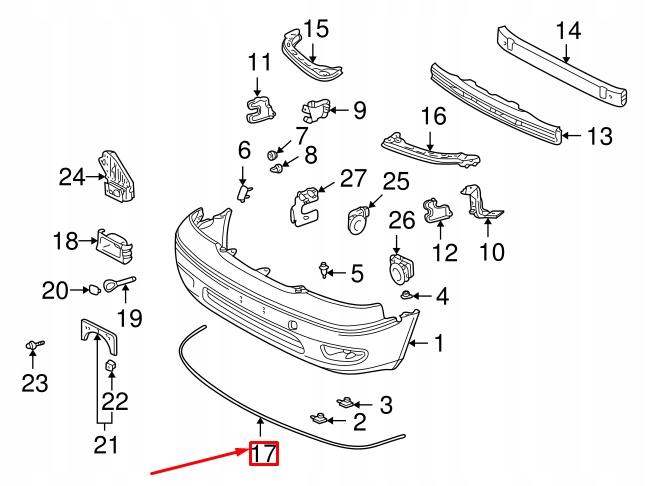 15
14
11
9
16
13
7
6
8
24
27
25
26
18
12
10
5
20
19
4
1
23
22
3
2
21
17