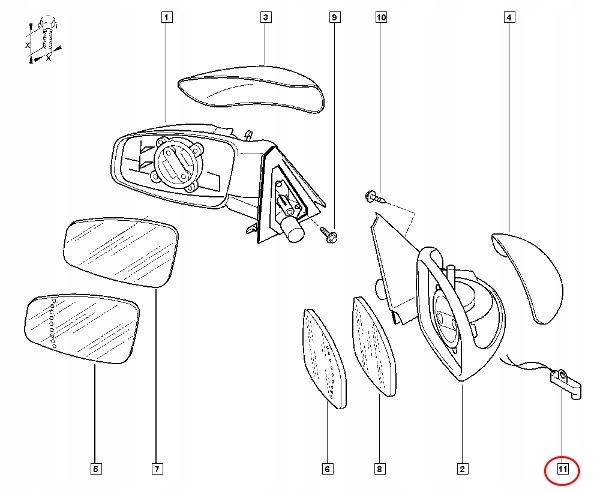 X
X
1
3
9
10
4
5
7
6
8
2
11