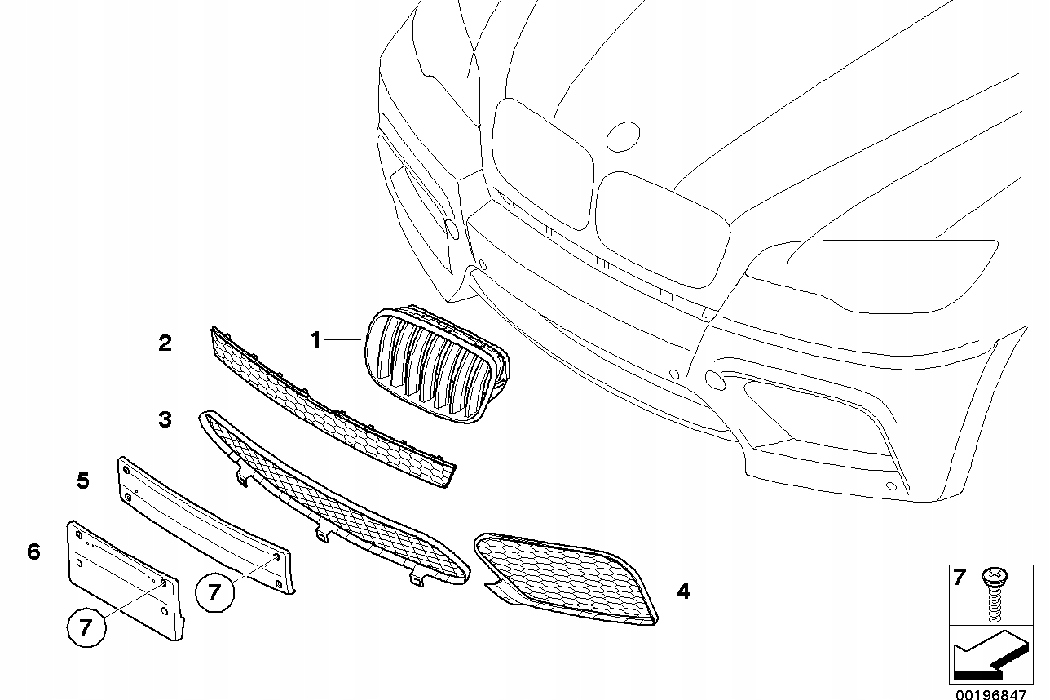 2
1
3
5
6
7
7
4
7
00196847