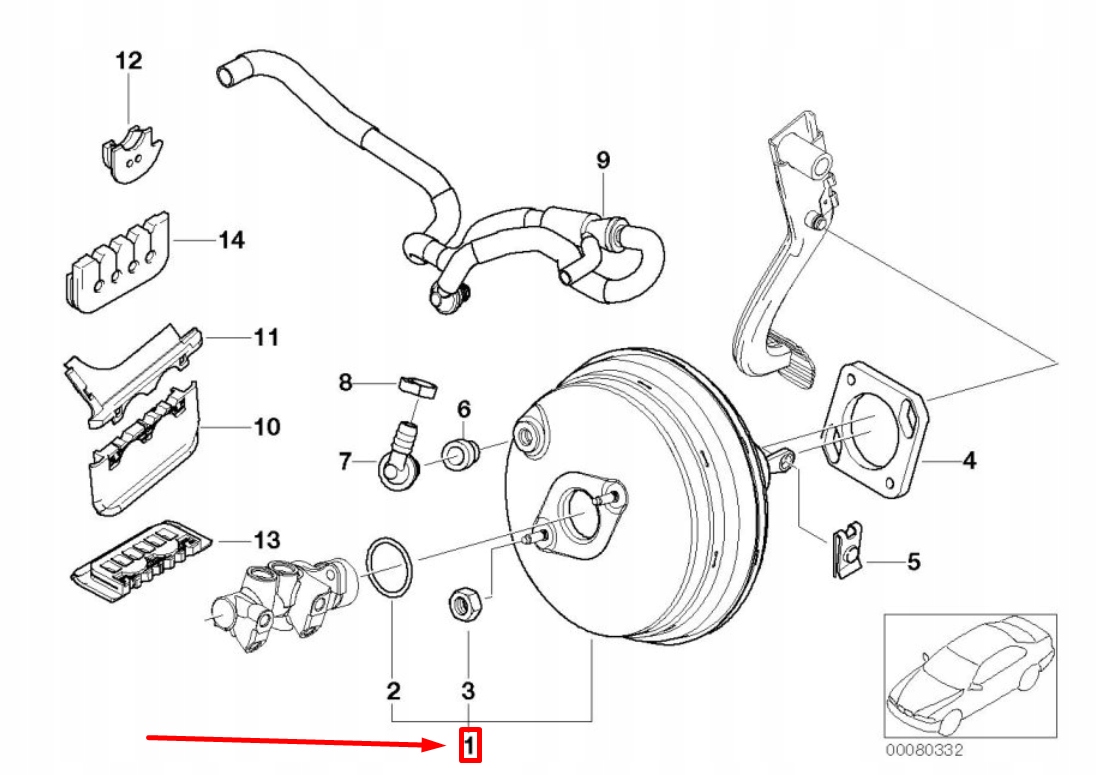 12

9

14

11

8

6

10

7

4

13

5

2

3

1

00080332