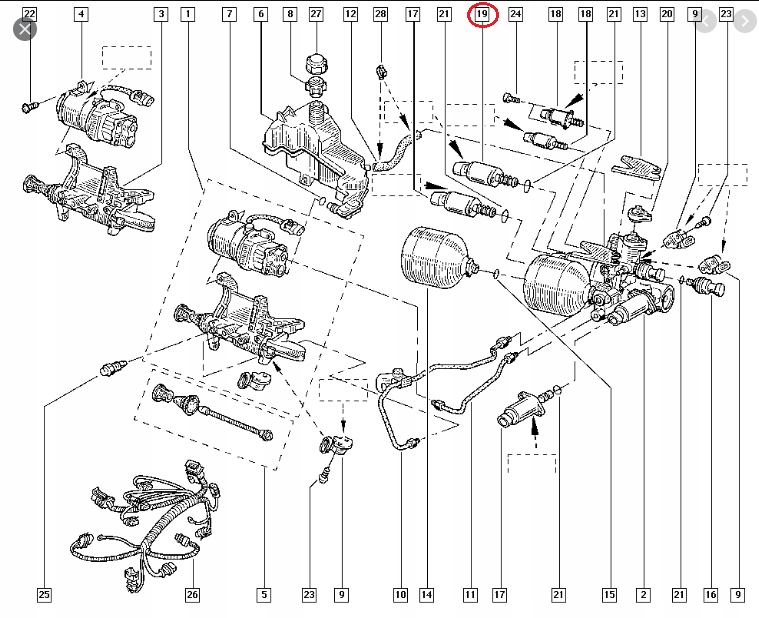 22 4 3 1 7 6 8 27 12 28 17 21 19 24 18 18 21 13 20 9 23

25 26 5 23 9 10 14 11 17 21 15 2 21 16 9