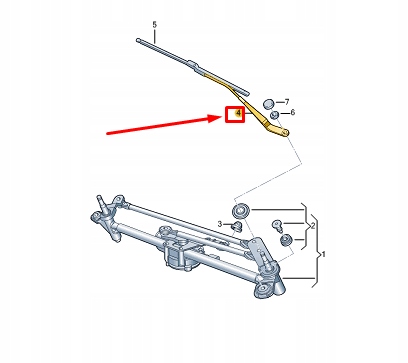 5
7
4
6
3
2
1