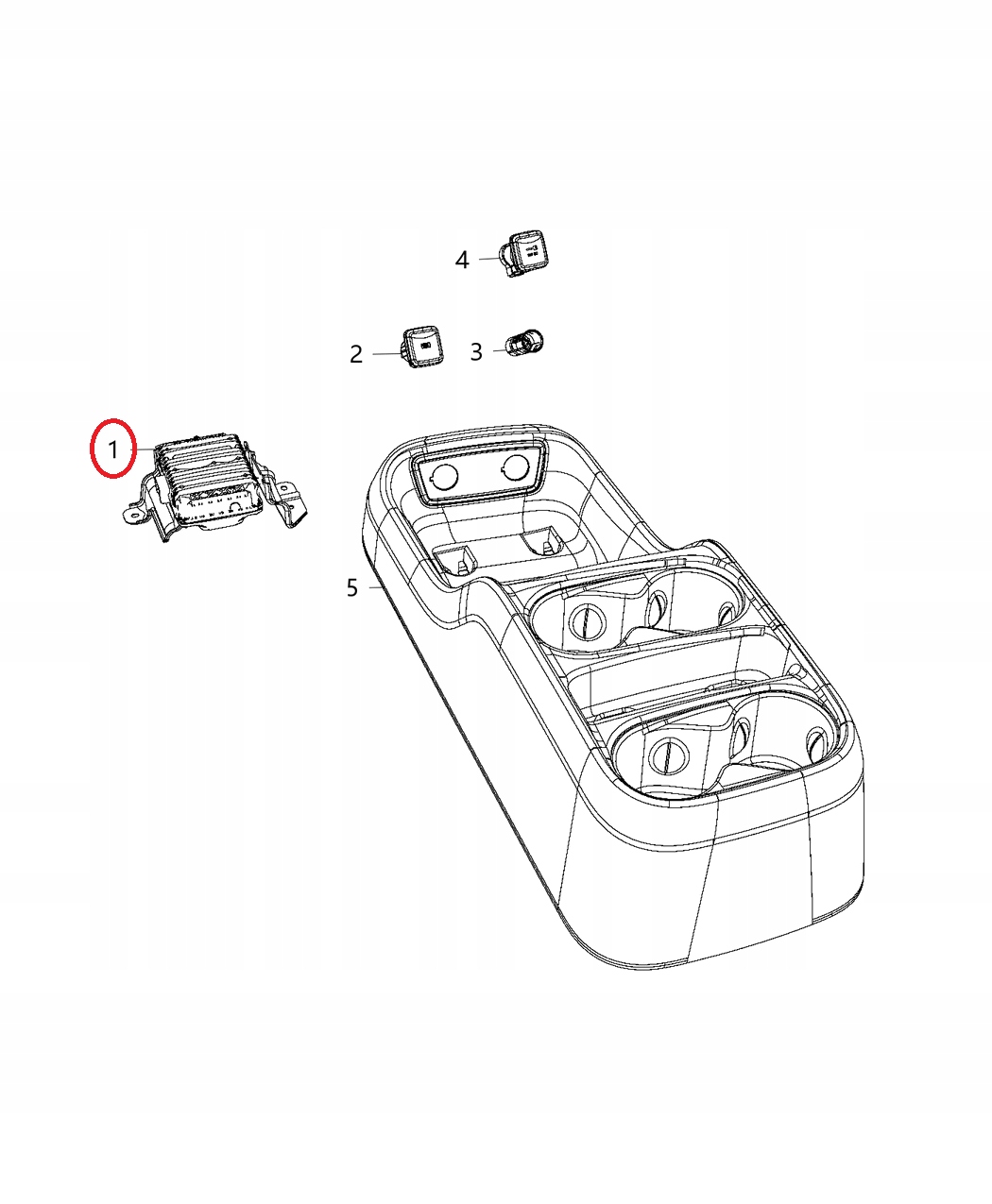 4

2

3

1

5