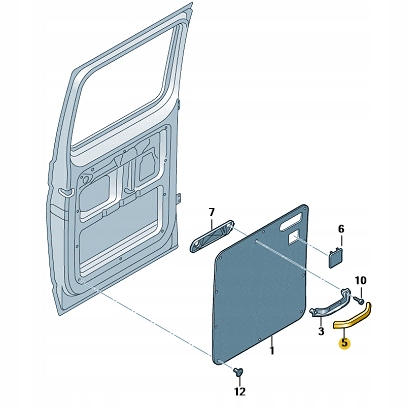 7
6
10
3
5
1
12