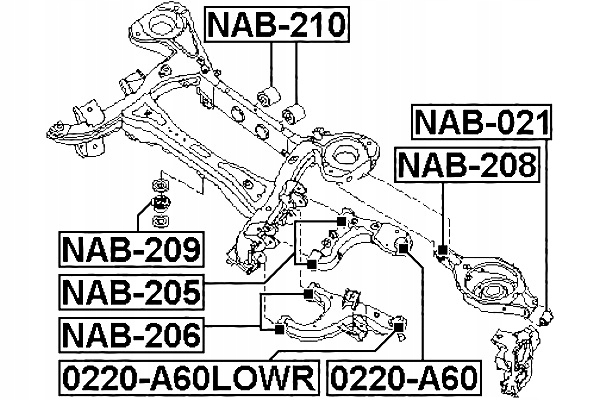 NAB-210

NAB-021

NAB-208

NAB-209

NAB-205

NAB-206

0220-A60LOWR

0220-A60