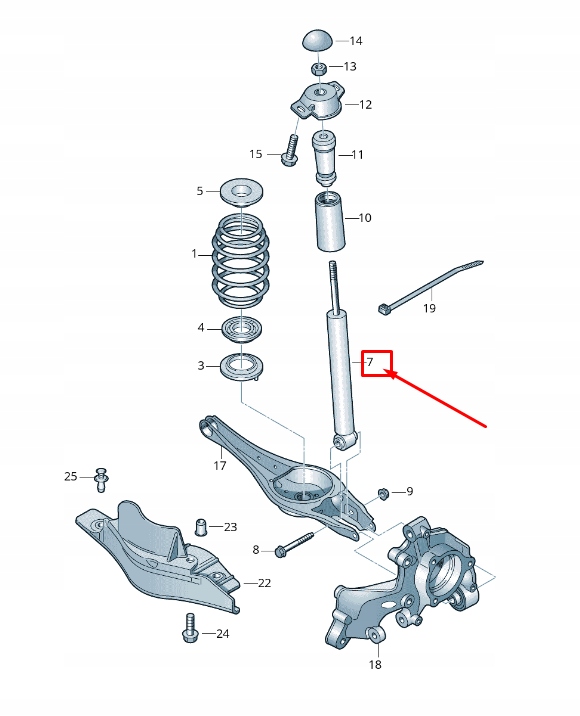 14
13
12
15
11
5
10
1
19
4
7
3
17
25
9
23
8
22
24
18