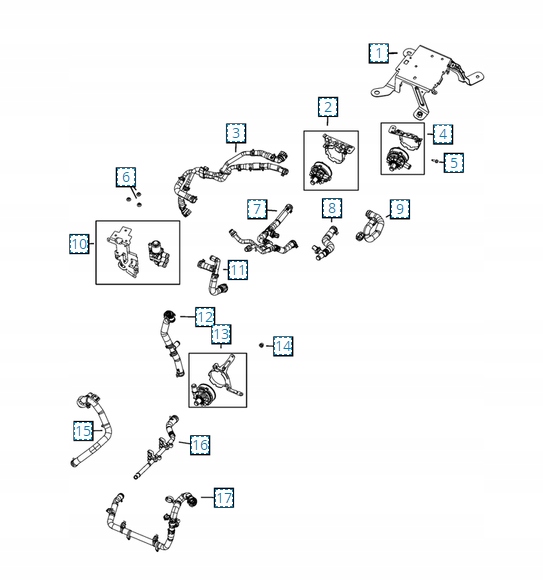 1
2
3
4
5
6
7
8
9
10
11
12
13
14
15
16
17