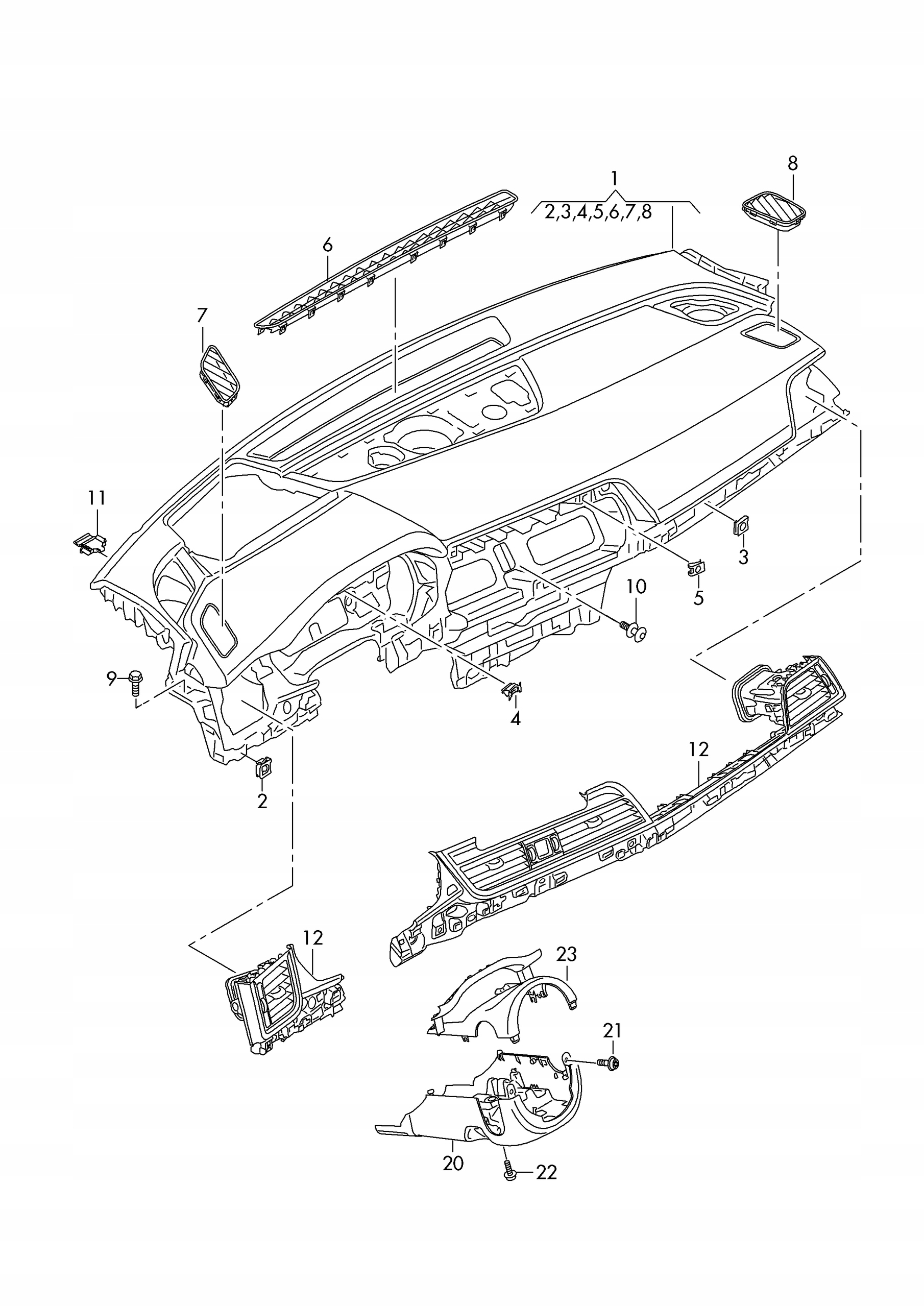 8
1
2,3,4,5,6,7,8
6
7
11
3
5
10
9
4
2
12
12
23
21
20
22