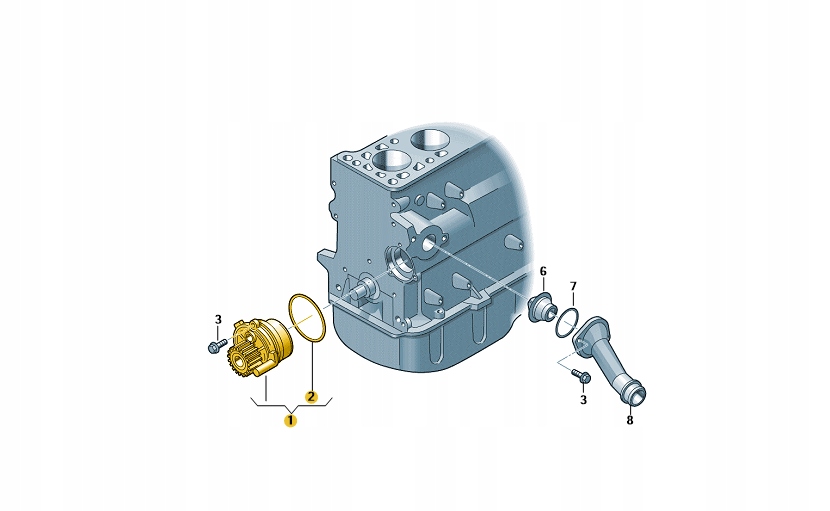 3
2
1
6
7
3
8