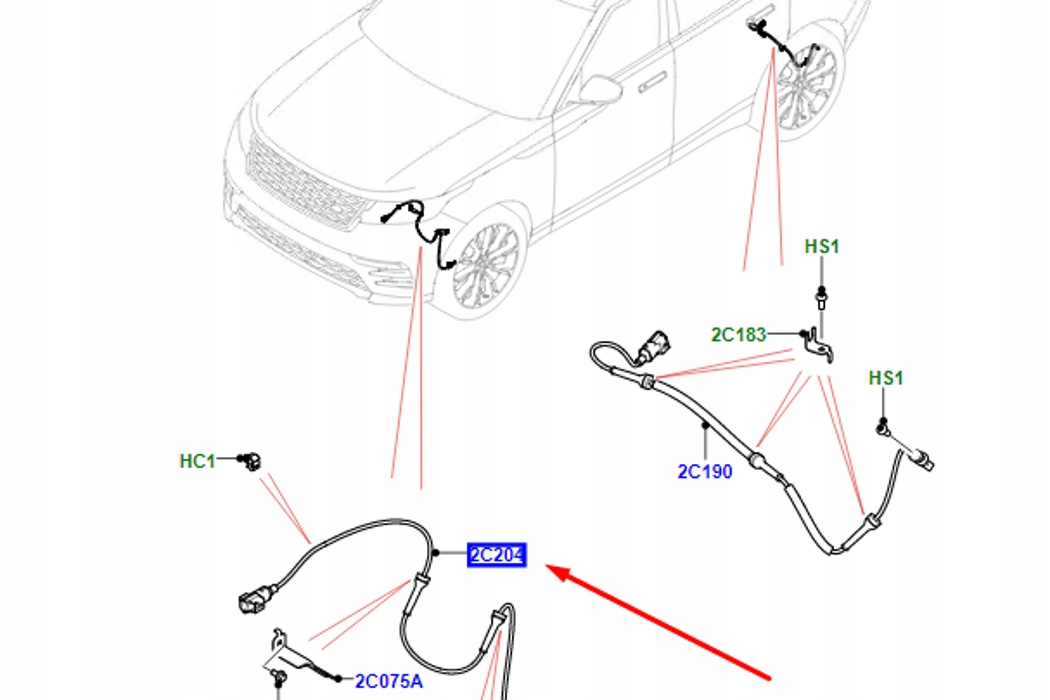 HS1
2C183
HS1
2C190
HC1
2C204
2C075A