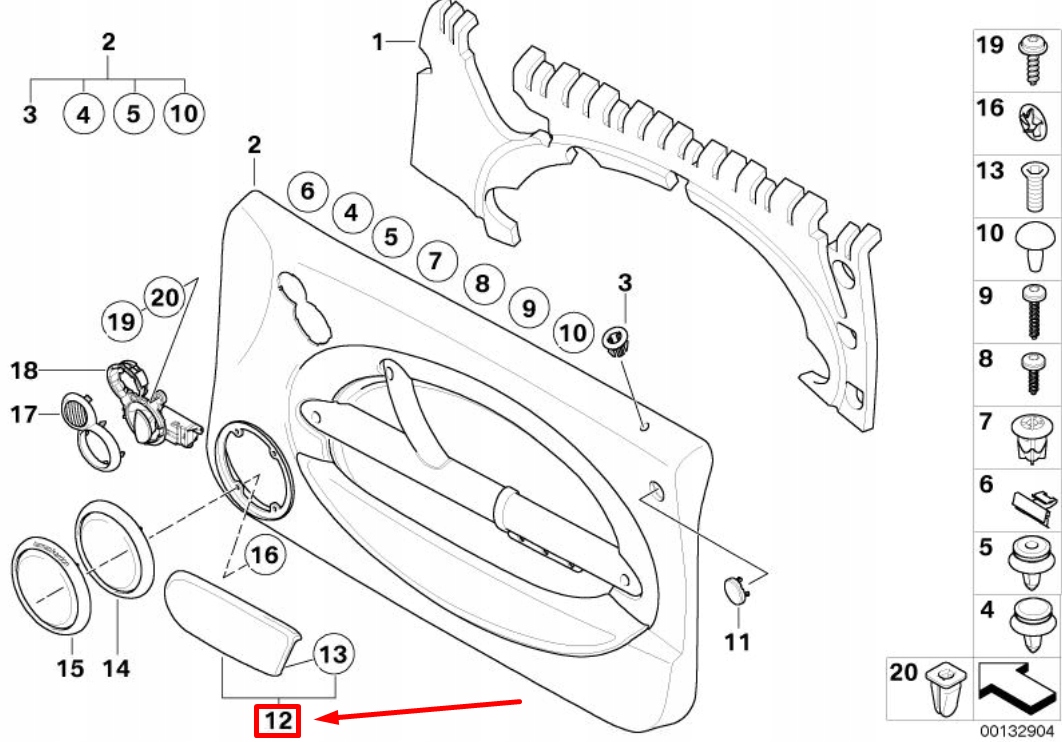 2
3 4 5 10
1
2
6 4 5 7 8 9 10
3
20
19
18
17
16
15 14
13
12
11
19
16
13
10
9
8
7
6
5
4
20
00132904