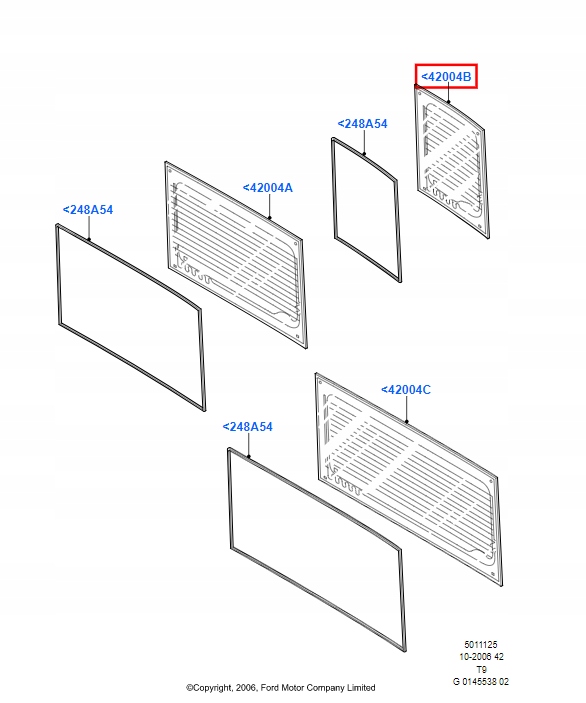 <42004B

<248A54

<42004A

<248A54

<42004C

<248A54

5011125
10-2006 42
T9
G 0145538 02

©Copyright, 2006, Ford Motor Company Limited