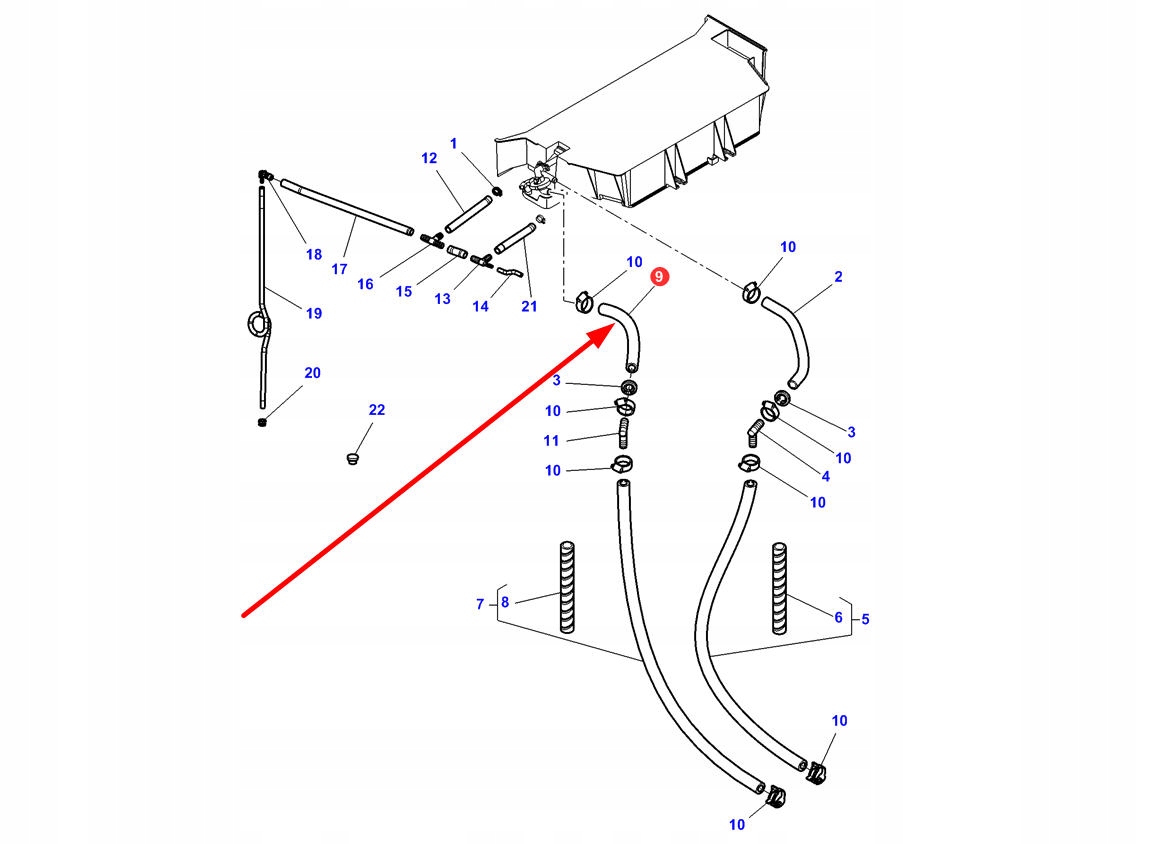 12
1
18
17
16
15
13
14
21
19
20
22
10
9
10
2
3
10
11
10
3
10
4
10
7
8
6
5
10
10