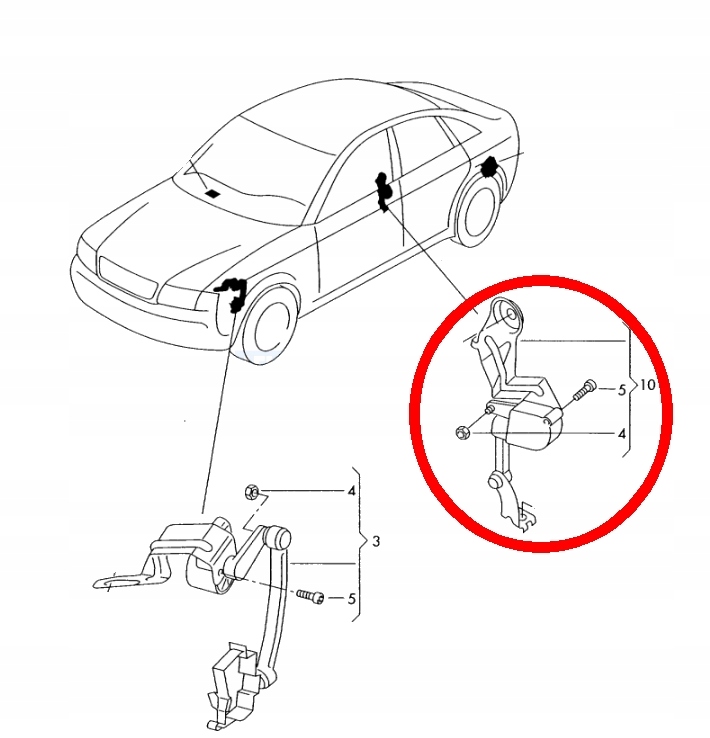 5
10
4
4
3
5