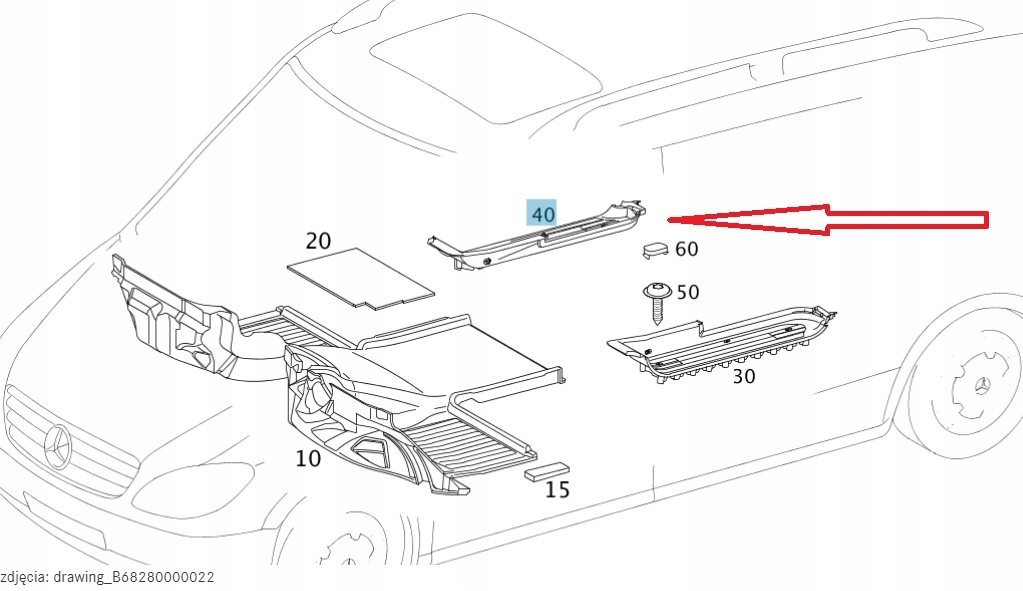 40
20
60
50
30
10
15
zdjęcia: drawing_B68280000022