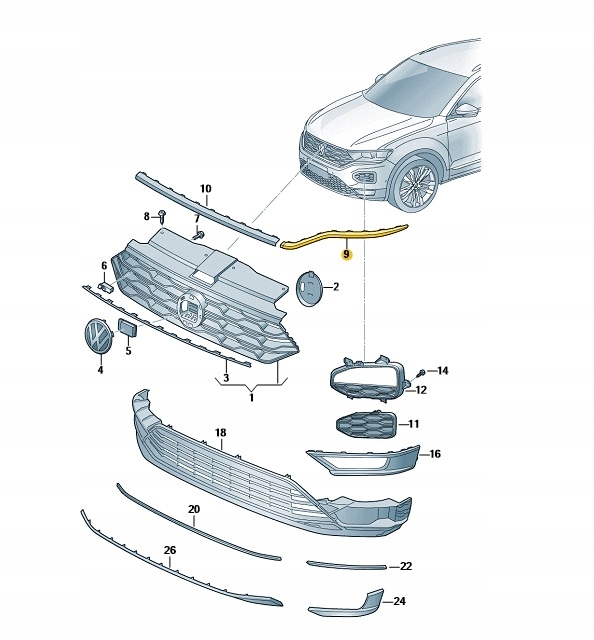 10
8
7
9
6
2
5
4
3
1
14
12
11
18
16
20
26
22
24